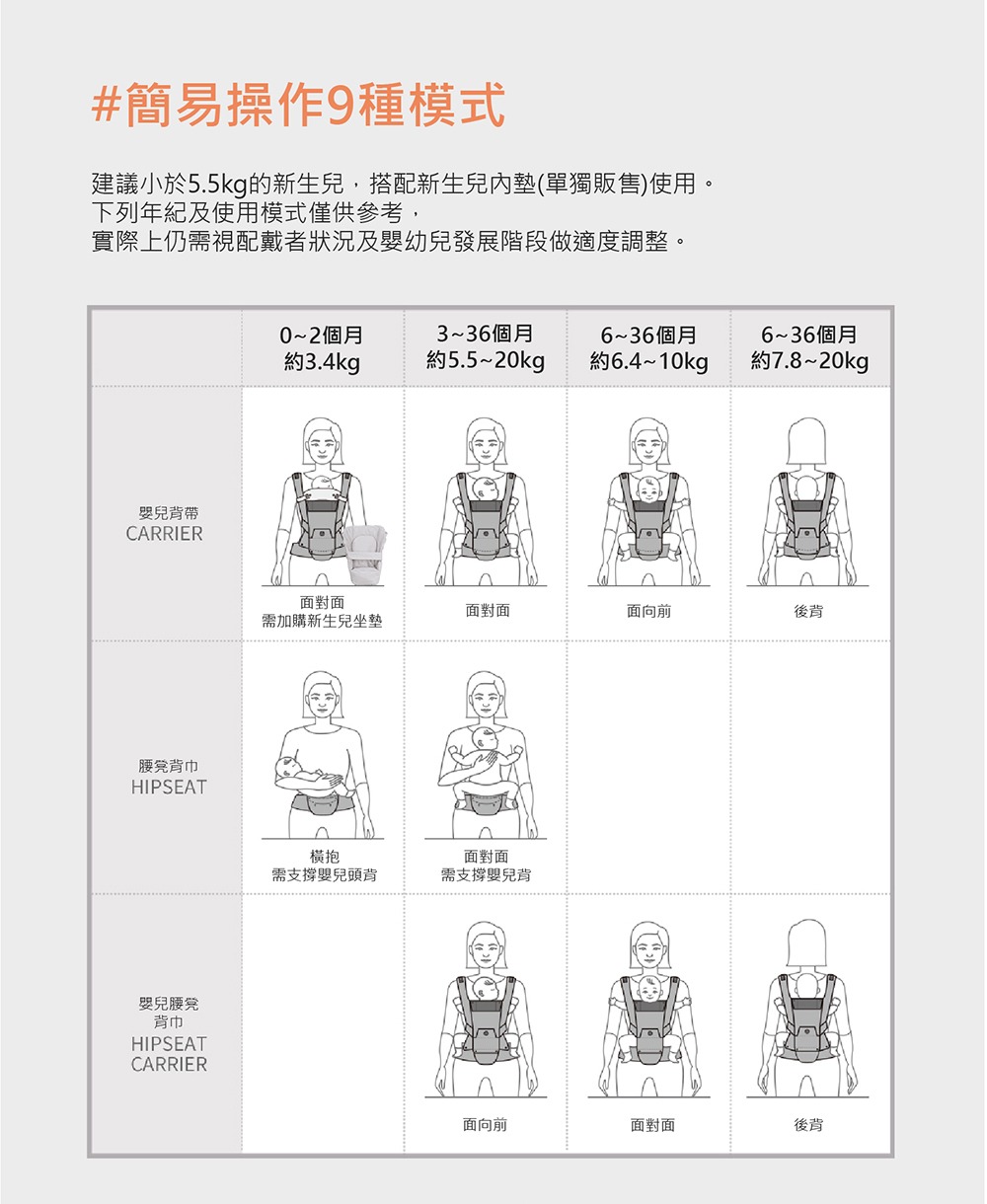 #簡易操作9種模式

建議小於5.5kg的新生兒，搭配新生兒內墊(單獨販售)使用。
下列年紀及使用模式僅供參考，
實際上仍需視配戴者狀況及嬰幼兒發展階段做適度調整。

| | 0~2個月 約3.4kg | 3~36個月 約5.5~20kg | 6~36個月 約6.4~10kg | 6~36個月 約7.8~20kg |
|---|---|---|---|---|
| 嬰兒背帶 CARRIER | 面對面 需加購新生兒坐墊 | 面對面 | 面向前 | 後背 |
| 腰凳背巾 HIPSEAT | 橫抱 需支撐嬰兒頭背 | 面對面 需支撐嬰兒背 | | |
| 嬰兒腰凳背巾 HIPSEAT CARRIER | | 面向前 | 面對面 | 後背 |