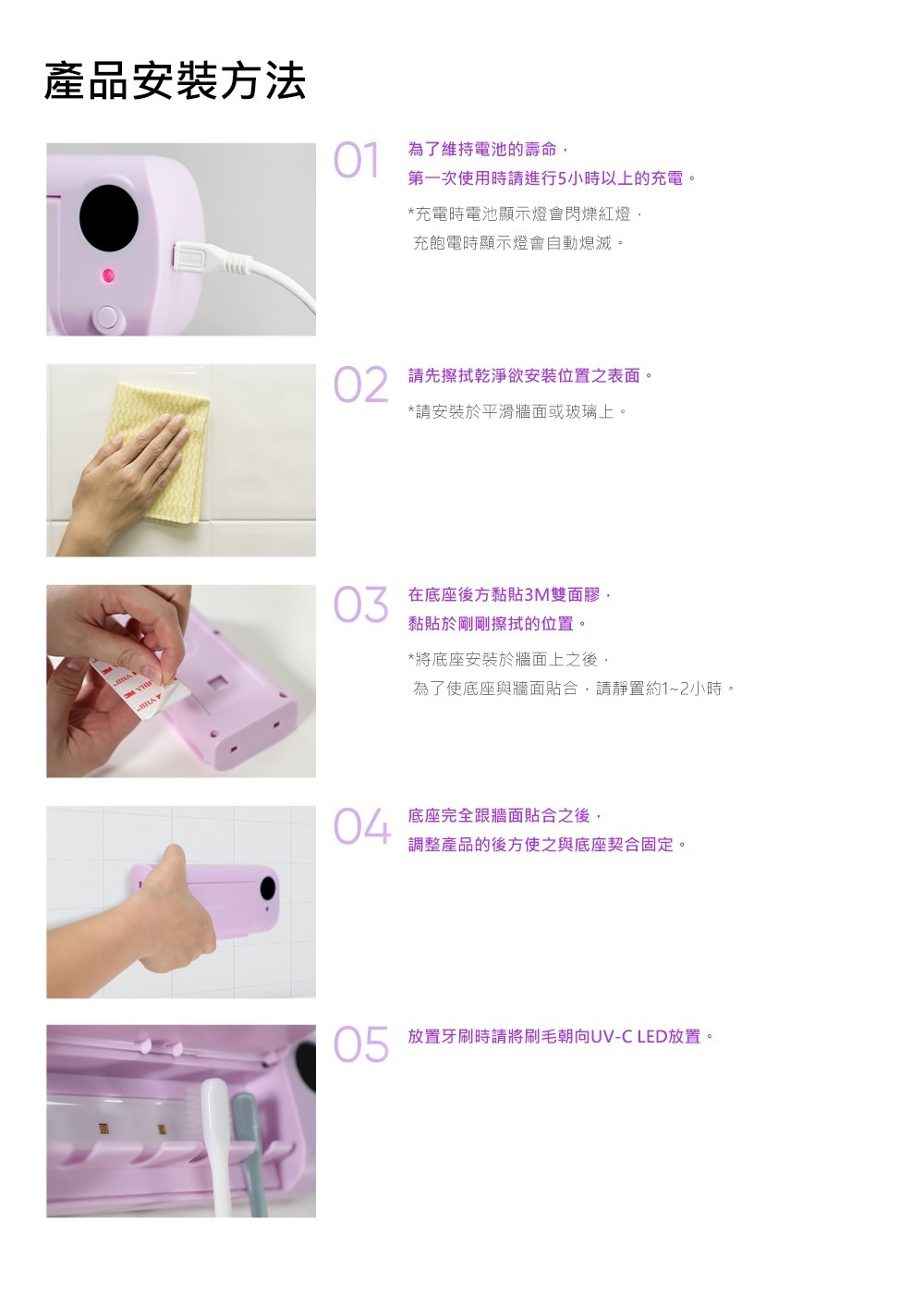 產品安裝方法

01
為了維持電池的壽命，
第一次使用時請進行5小時以上的充電。

*充電時電池顯示燈會閃爍紅燈，
充飽電時顯示燈會自動熄滅。

02
請先擦拭乾淨欲安裝位置之表面。

*請安裝於平滑牆面或玻璃上。

03
在底座後方黏貼3M雙面膠，
黏貼於剛剛擦拭的位置。

*將底座安裝於牆面上之後，
為了使底座與牆面貼合，請靜置約1~2小時。

04
底座完全跟牆面貼合之後，
調整產品的後方使之與底座契合固定。

05
放置牙刷時請將刷毛朝向UV-C LED放置。