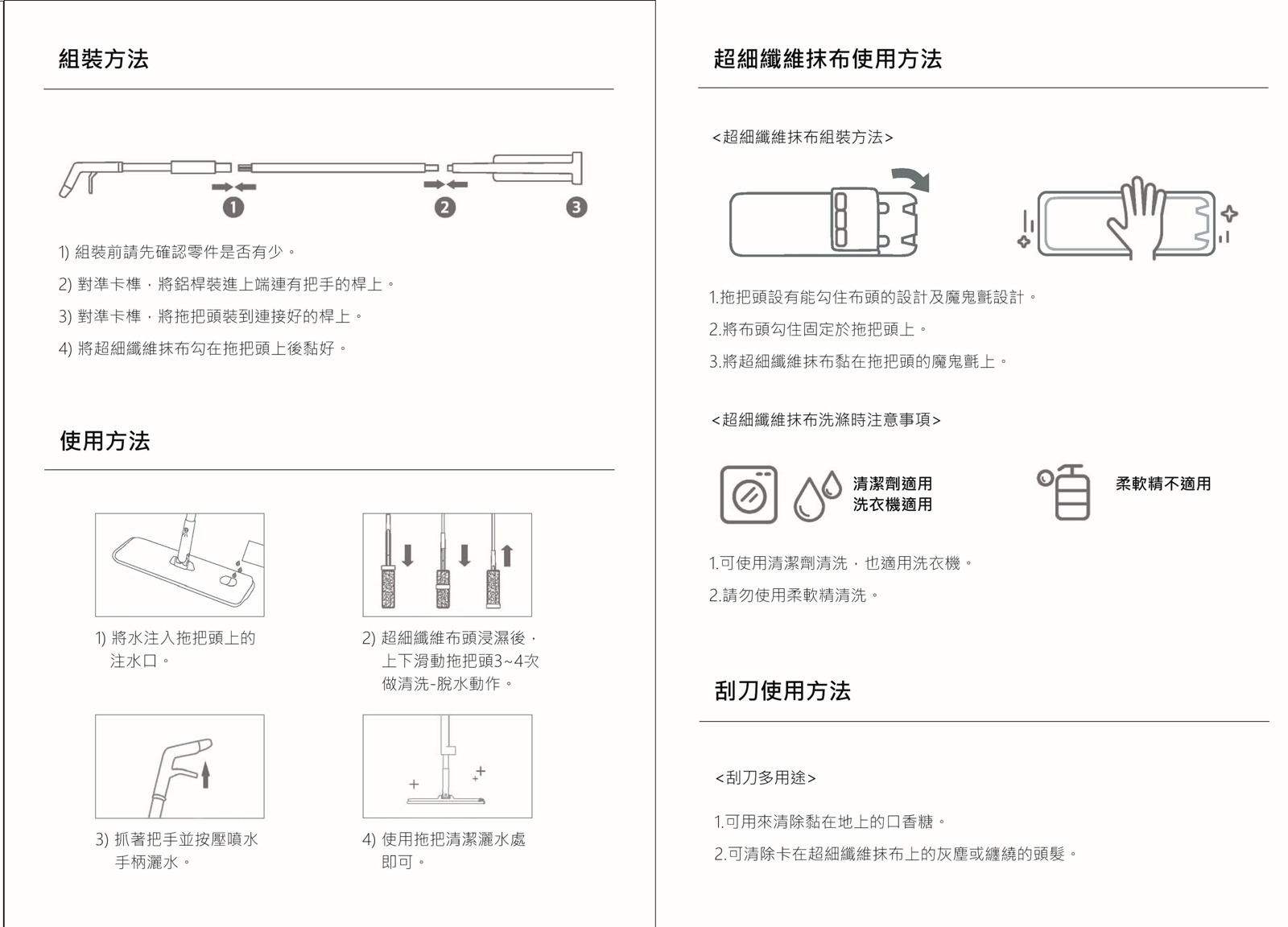 組裝方法

1
2
3

1) 組裝前請先確認零件是否有少。

2) 對準卡榫，將鋁桿裝進上端連有把手的桿上。

3) 對準卡榫，將拖把頭裝到連接好的桿上。

4) 將超細纖維抹布勾在拖把頭上後黏好。

使用方法

1) 將水注入拖把頭上的注水口。

2) 超細纖維布頭浸濕後，上下滑動拖把頭3~4次做清洗-脫水動作。

3) 抓著把手並按壓噴水手柄灑水。

4) 使用拖把清潔灑水處即可。

超細纖維抹布使用方法

<超細纖維抹布組裝方法>

1.拖把頭設有能勾住布頭的設計及魔鬼氈設計。

2.將布頭勾住固定於拖把頭上。

3.將超細纖維抹布黏在拖把頭的魔鬼氈上。

<超細纖維抹布洗滌時注意事項>

清潔劑適用
洗衣機適用

柔軟精不適用

1.可使用清潔劑清洗，也適用洗衣機。

2.請勿使用柔軟精清洗。

刮刀使用方法

<刮刀多用途>

1.可用來清除黏在地上的口香糖。

2.可清除卡在超細纖維抹布上的灰塵或纏繞的頭髮。