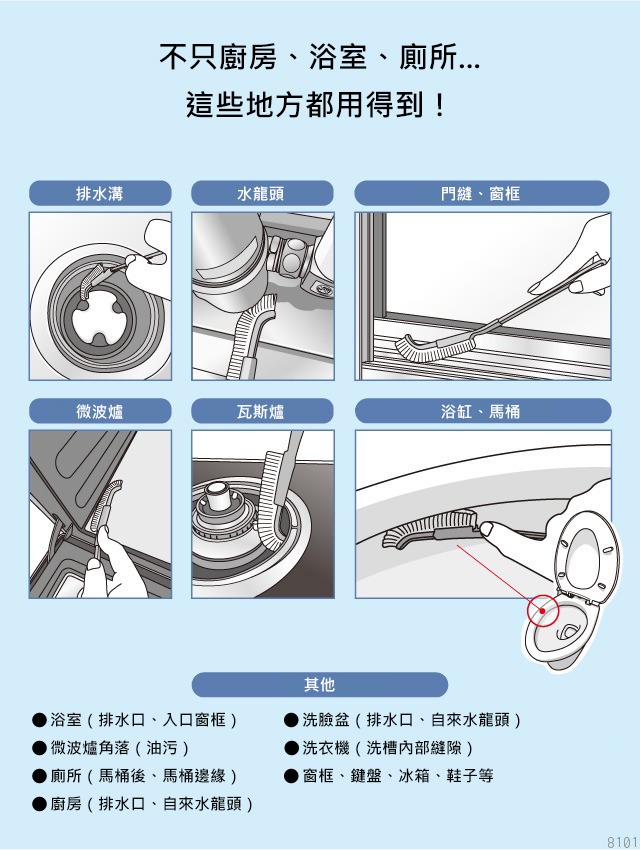 不只廚房、浴室、廁所...
這些地方都用得到！

排水溝

水龍頭

門縫、窗框

微波爐

瓦斯爐

浴缸、馬桶

其他

● 浴室（排水口、入口窗框）
● 微波爐角落（油污）
● 廁所（馬桶後、馬桶邊緣）
● 廚房（排水口、自來水龍頭）

● 洗臉盆（排水口、自來水龍頭）
● 洗衣機（洗槽內部縫隙）
● 窗框、鍵盤、冰箱、鞋子等

8101