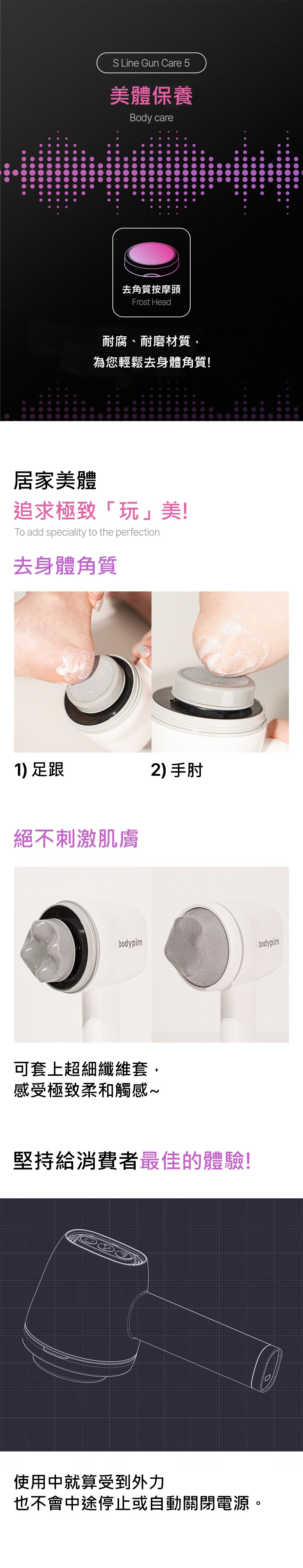 S Line Gun Care 5

美體保養

Body care

去角質按摩頭
Frost Head

耐腐、耐磨材質，
為您輕鬆去身體角質!

居家美體
追求極致「玩」美!
To add speciality to the perfection

去身體角質

1) 足跟

2) 手肘

絕不刺激肌膚

bodypim

bodypim

可套上超細纖維套，
感受極致柔和觸感~

堅持給消費者最佳的體驗!

使用中就算受到外力
也不會中途停止或自動關閉電源。