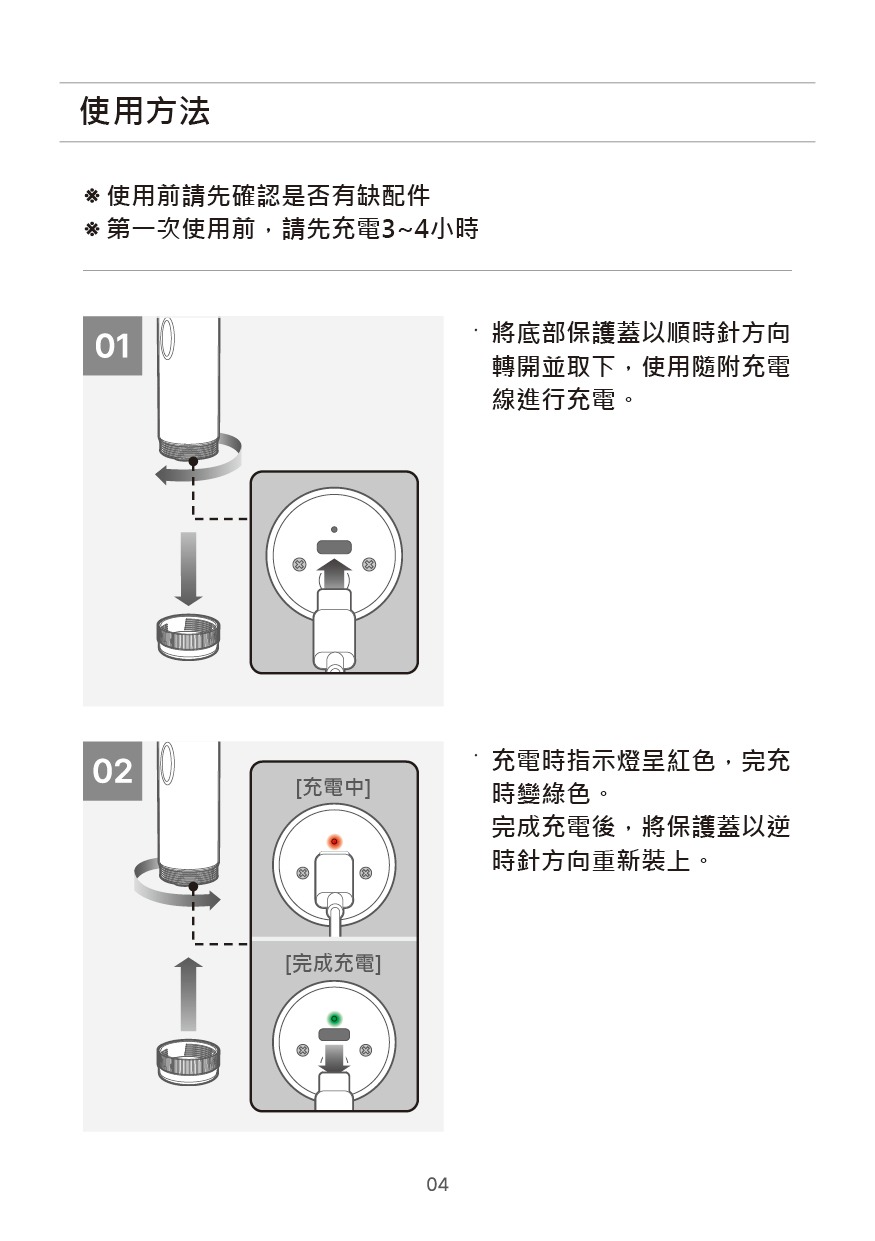 使用方法

※ 使用前請先確認是否有缺配件
※ 第一次使用前，請先充電3~4小時

01

· 將底部保護蓋以順時針方向轉開並取下，使用隨附充電線進行充電。

02

[充電中]

[完成充電]

· 充電時指示燈呈紅色，完充時變綠色。
完成充電後，將保護蓋以逆時針方向重新裝上。

04