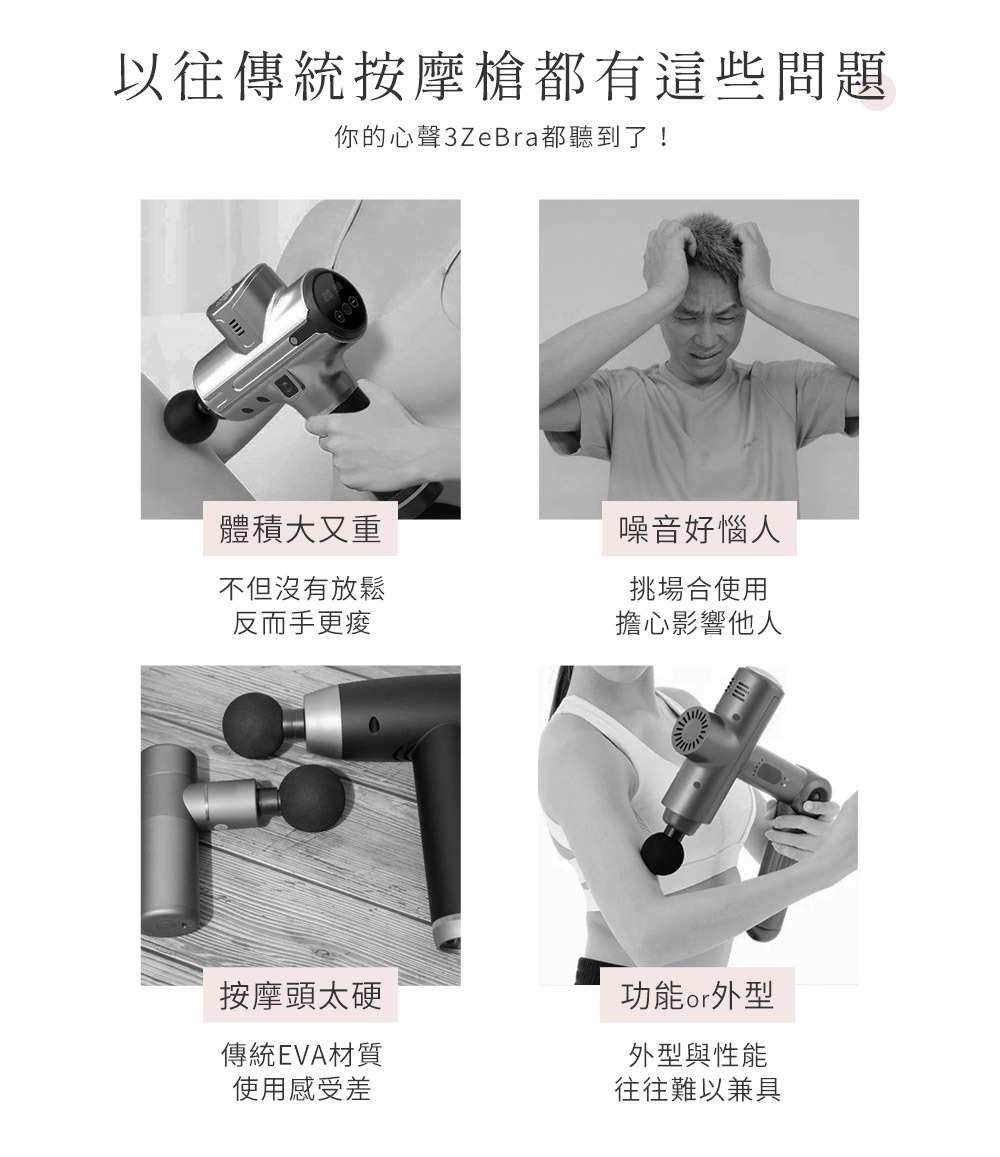 以往傳統按摩槍都有這些問題

你的心聲3ZeBra都聽到了！

體積大又重

不但沒有放鬆
反而手更痠

噪音好惱人

挑場合使用
擔心影響他人

按摩頭太硬

傳統EVA材質
使用感受差

功能or外型

外型與性能
往往難以兼具