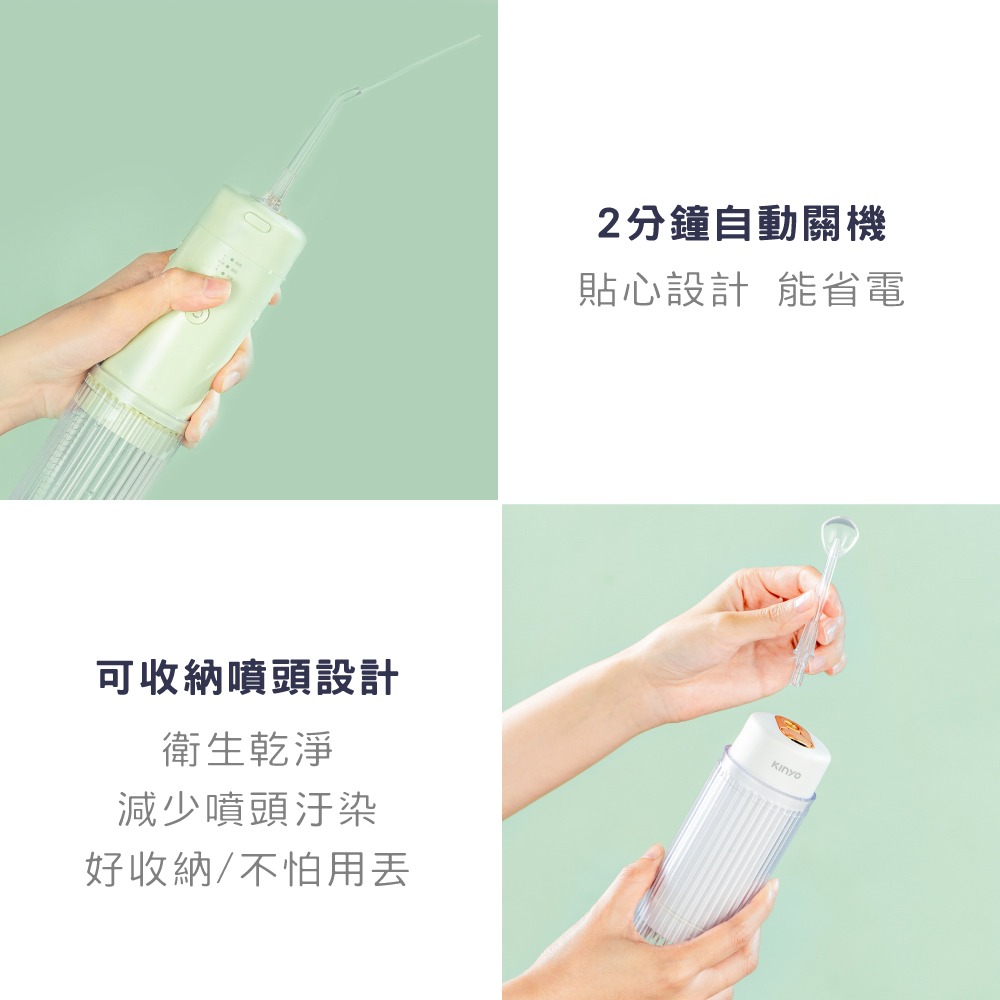 2分鐘自動關機
貼心設計 能省電

可收納噴頭設計
衛生乾淨
減少噴頭汙染
好收納/不怕用丟

KINYO