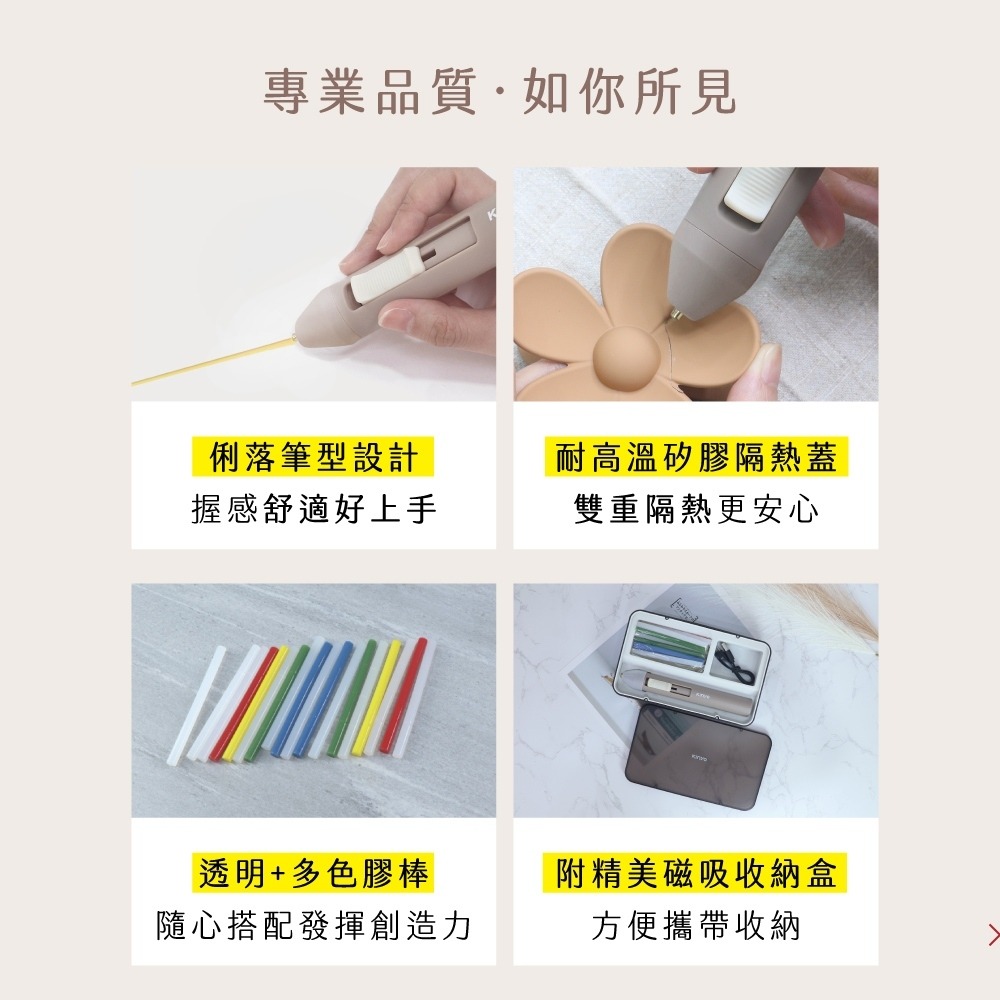 專業品質·如你所見

俐落筆型設計
握感舒適好上手

耐高溫矽膠隔熱蓋
雙重隔熱更安心

透明+多色膠棒
隨心搭配發揮創造力

附精美磁吸收納盒
方便攜帶收納