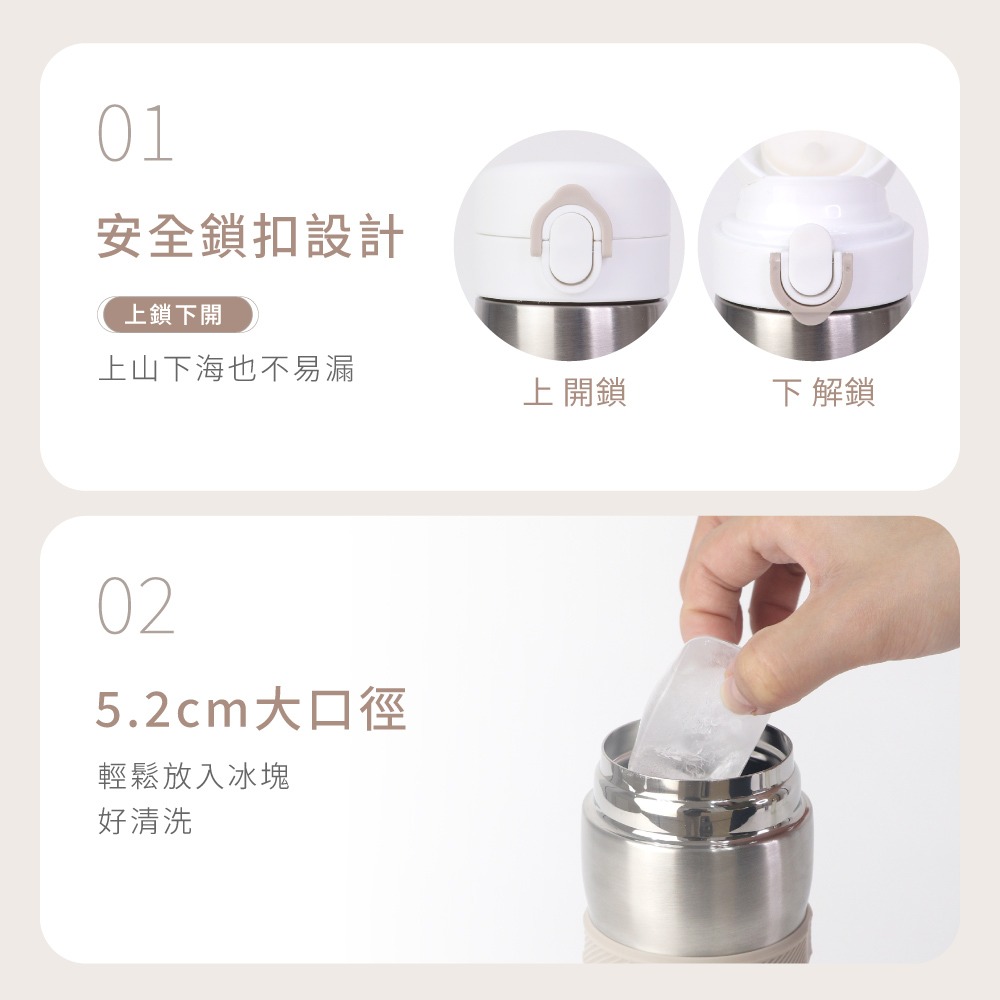 01

安全鎖扣設計

上鎖下開

上山下海也不易漏

上 開鎖

下 解鎖

02

5.2cm大口徑

輕鬆放入冰塊
好清洗